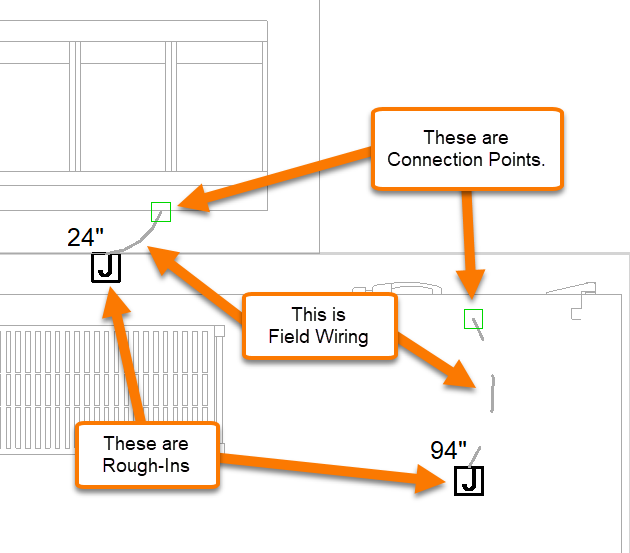 These are Connection Points.

24"

J

This is Field Wiring

These are Rough-Ins

94"

J